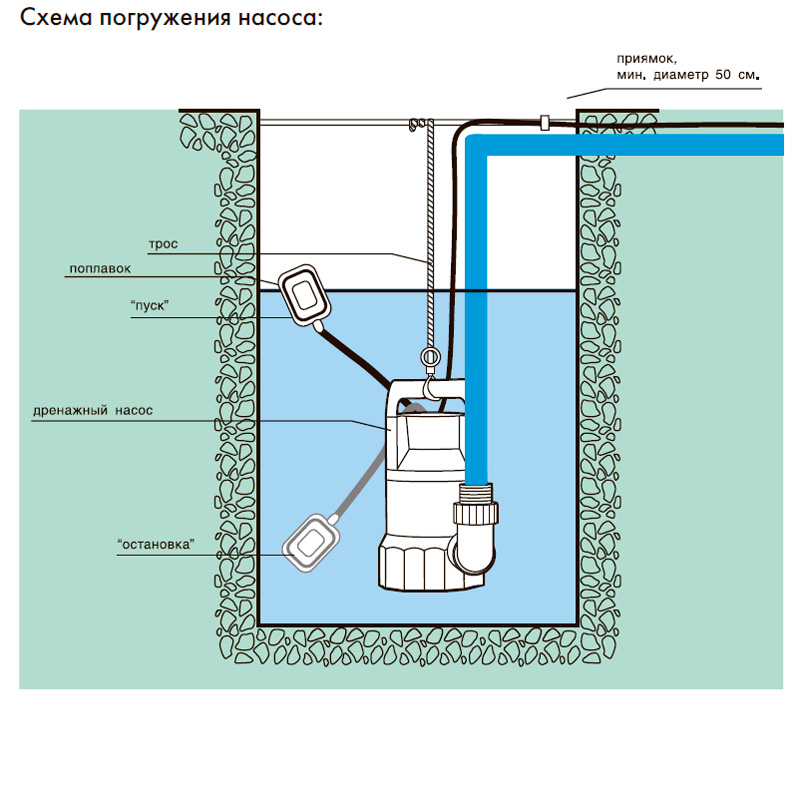 Схема погружения насоса:

приямок,
мин. диаметр 50 см.

трос

поплавок

"пуск"

дренажный насос

"остановка"